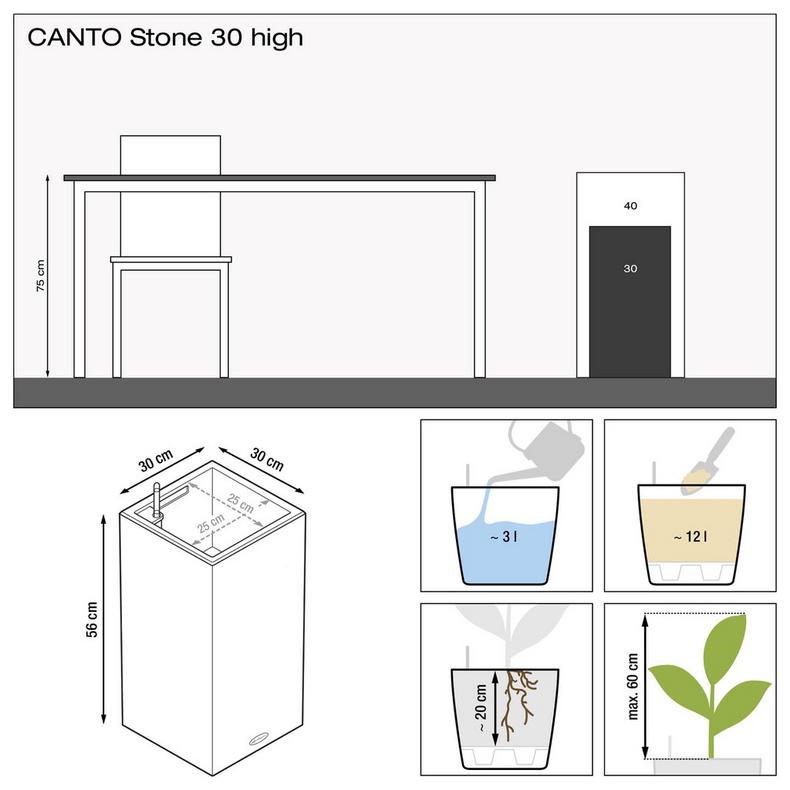 CANTO Stone 30 high

75 cm

40

30

30 cm

30 cm

25 cm

25 cm

56 cm

~ 3 l

~ 12 l

~ 20 cm

max. 60 cm